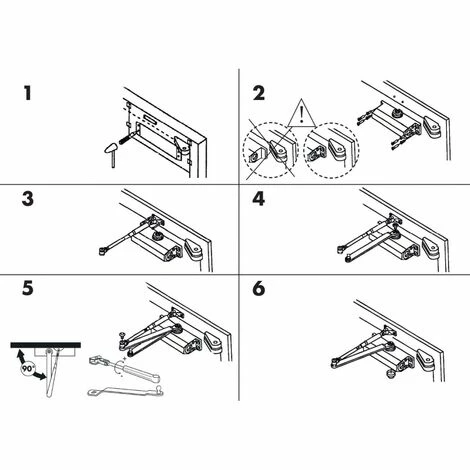 1

2

!

3

4

5

90°

6