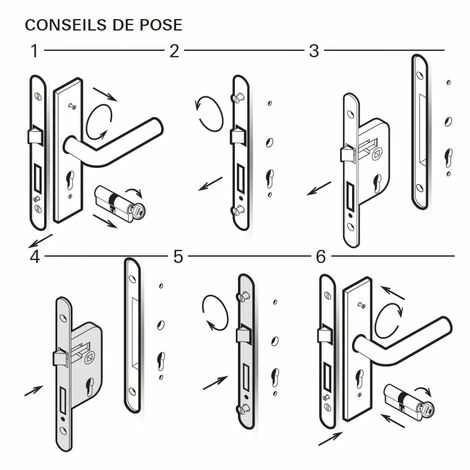 CONSEILS DE POSE

1

2

3

4

5

6